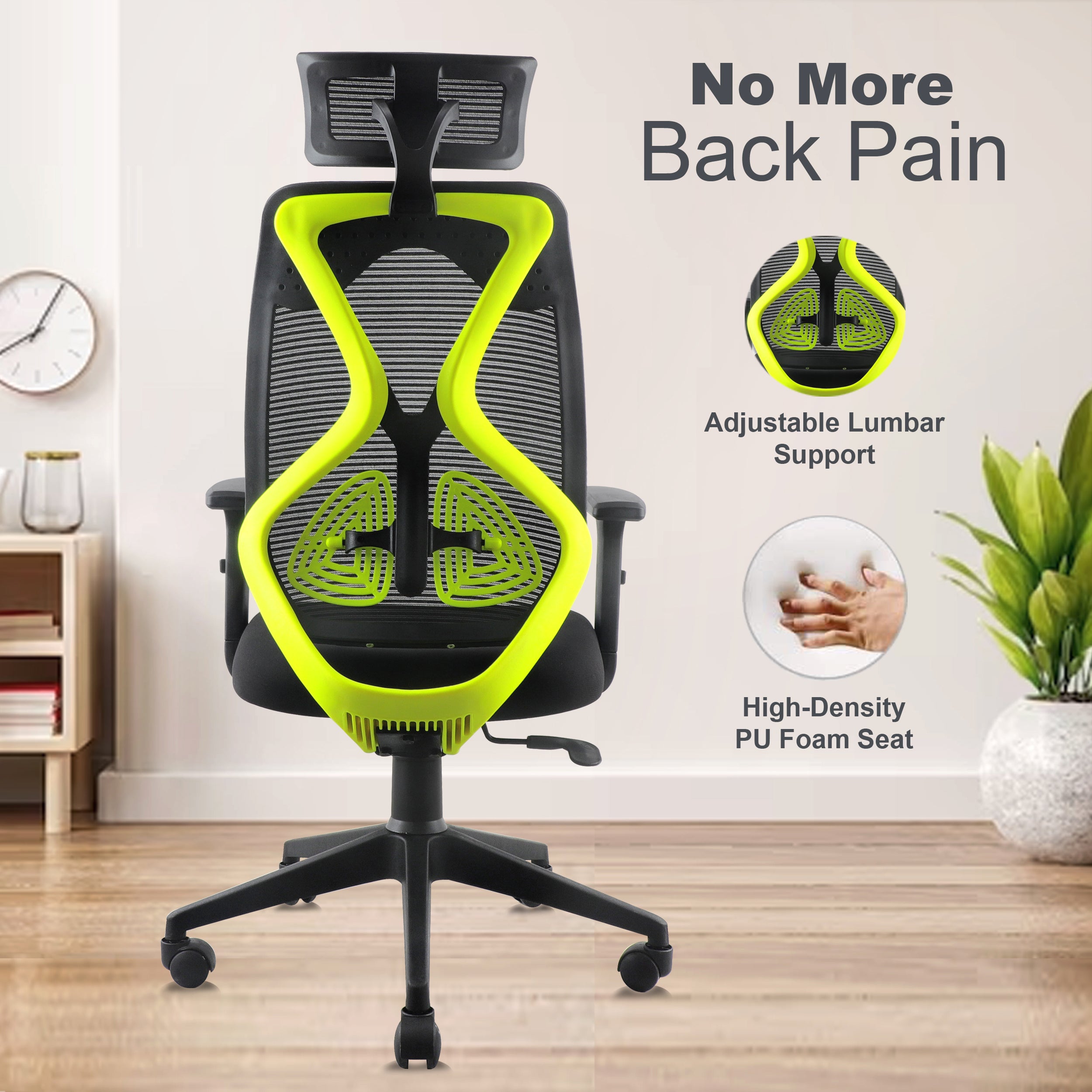 No More
Back Pain

Adjustable Lumbar Support

High-Density PU Foam Seat