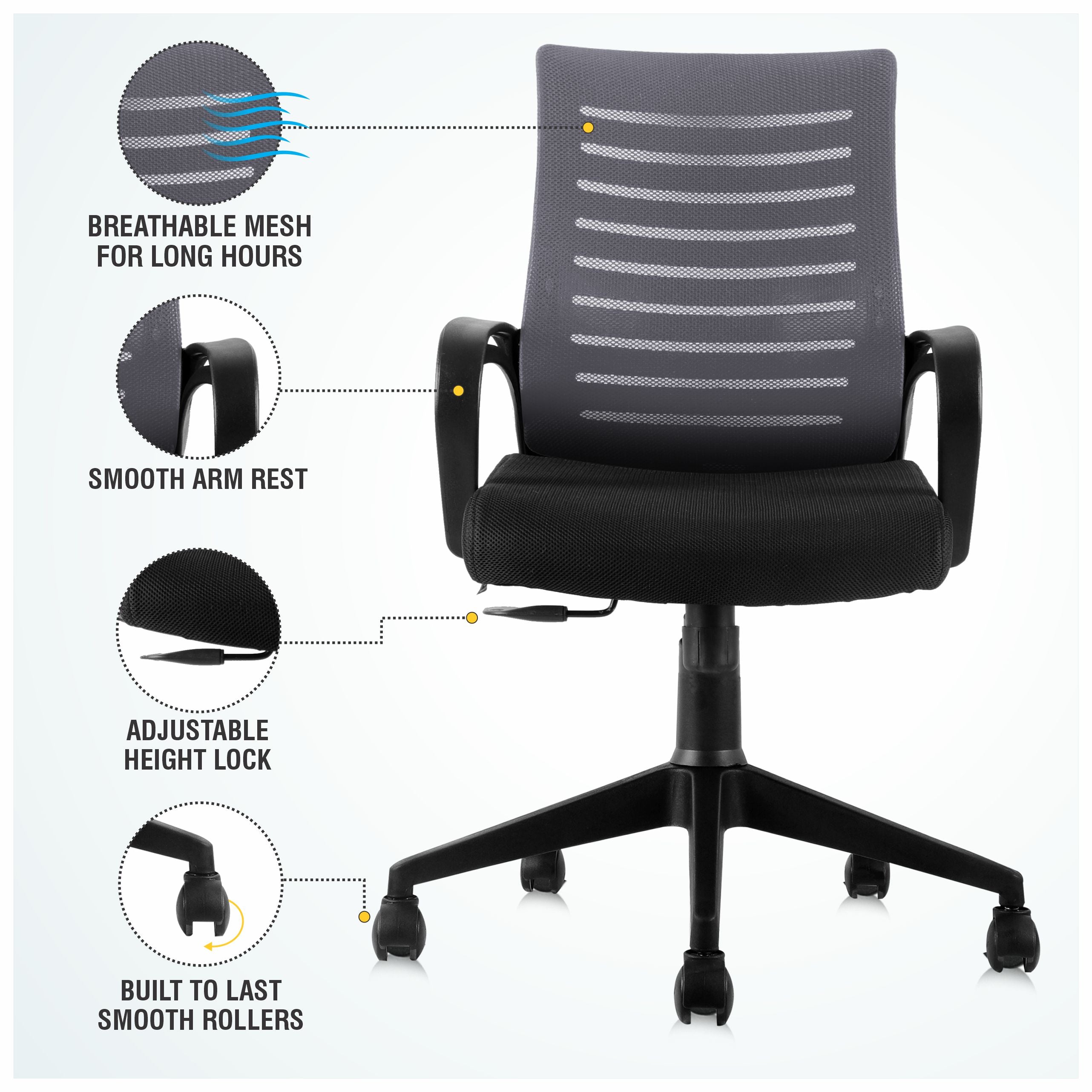 BREATHABLE MESH FOR LONG HOURS

SMOOTH ARM REST

ADJUSTABLE HEIGHT LOCK

BUILT TO LAST SMOOTH ROLLERS