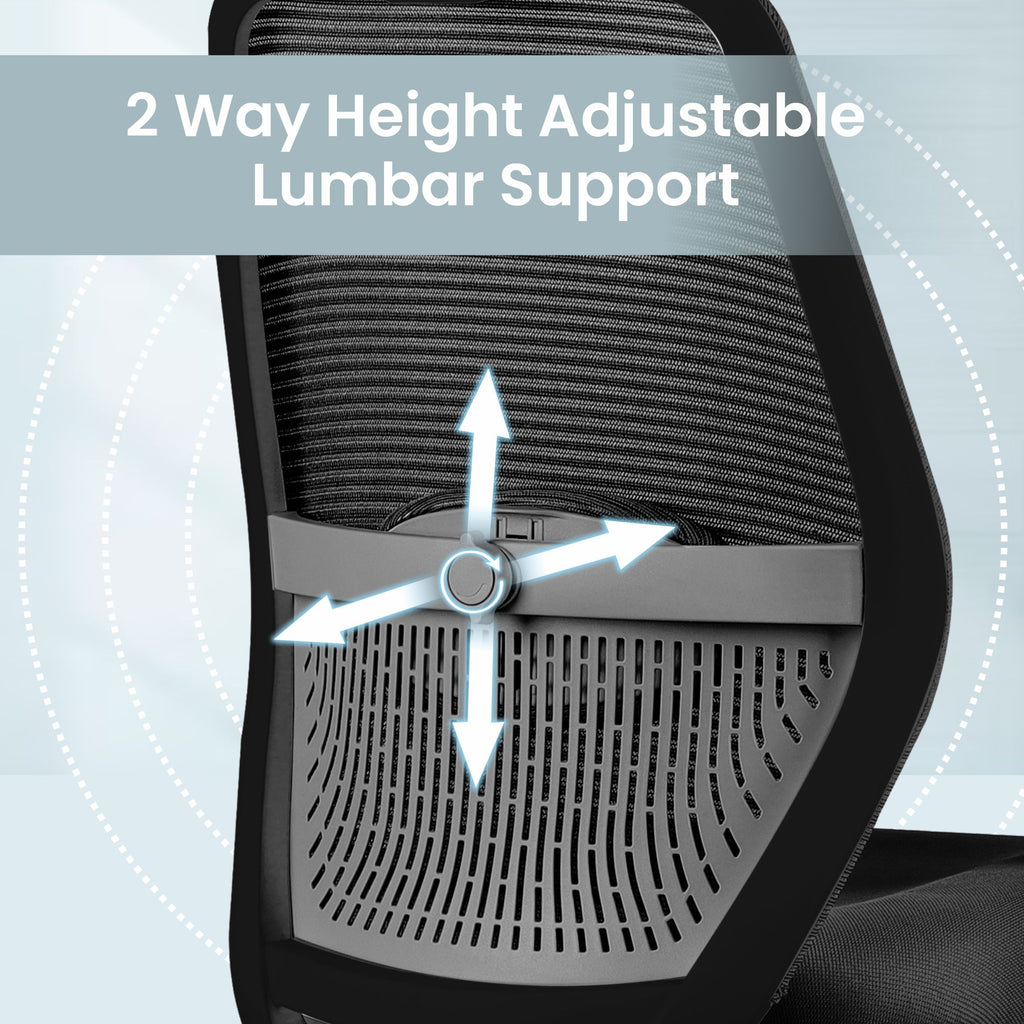 2 Way Height Adjustable Lumbar Support